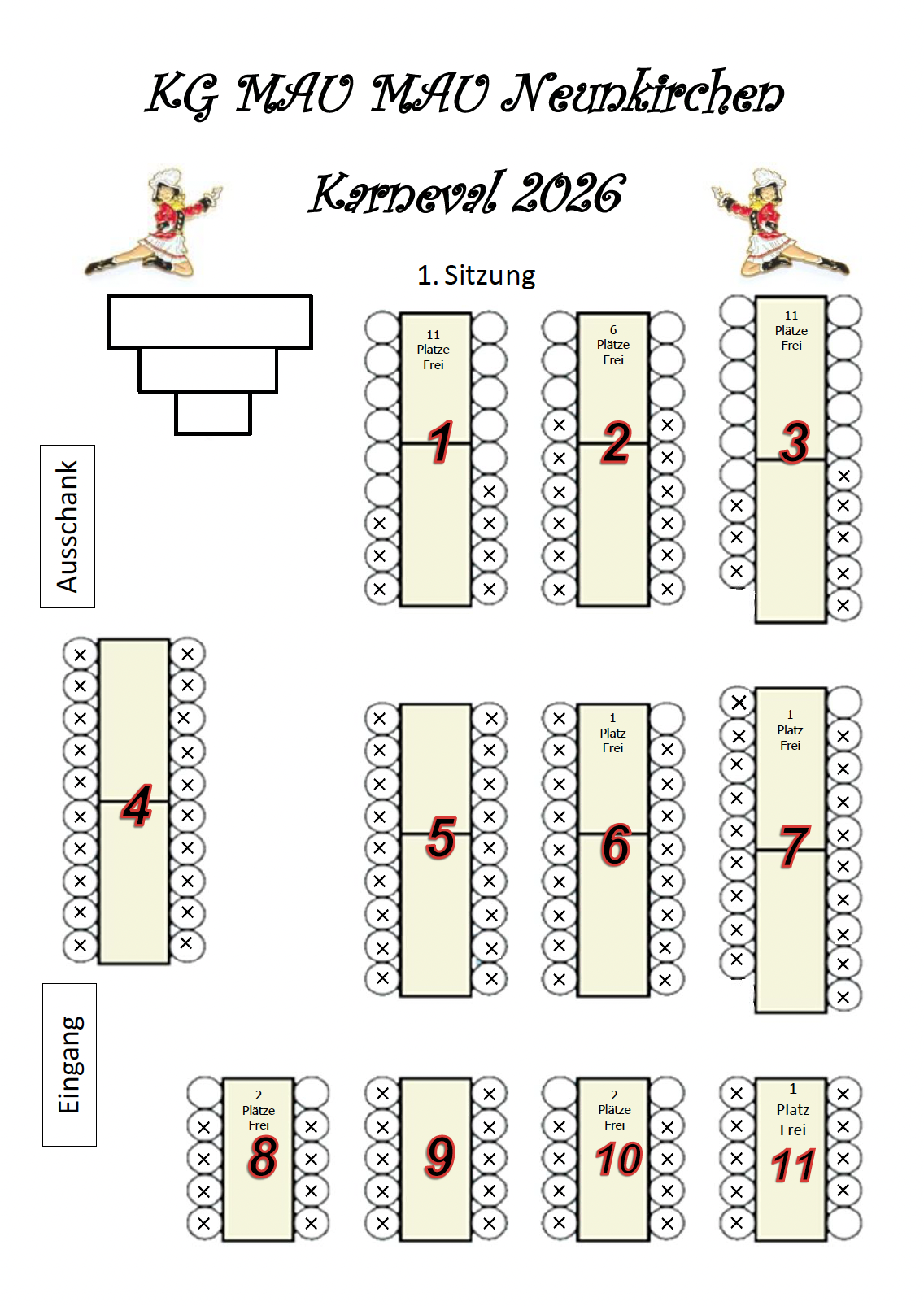 KG MAU MAU Neunkirchen

Karneval 2026

1. Sitzung

Ausschank

11 Plätze Frei
1

6 Plätze Frei
2

11 Plätze Frei
3

4

5

1 Platz Frei
6

1 Platz Frei
7

Eingang

2 Plätze Frei
8

9

2 Plätze Frei
10

1 Platz Frei
11